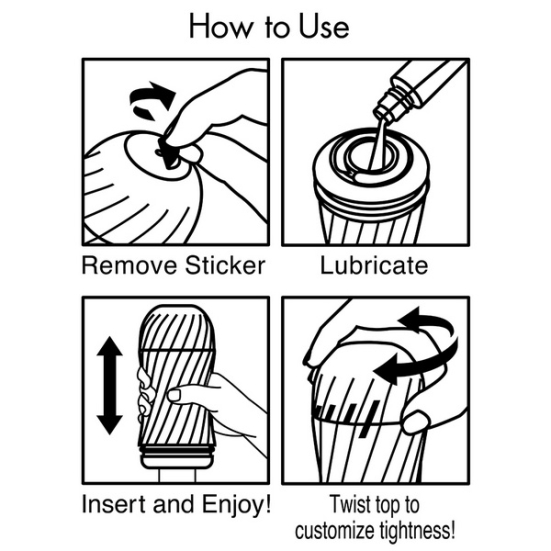 How to Use

Remove Sticker

Lubricate

Insert and Enjoy!

Twist top to customize tightness!